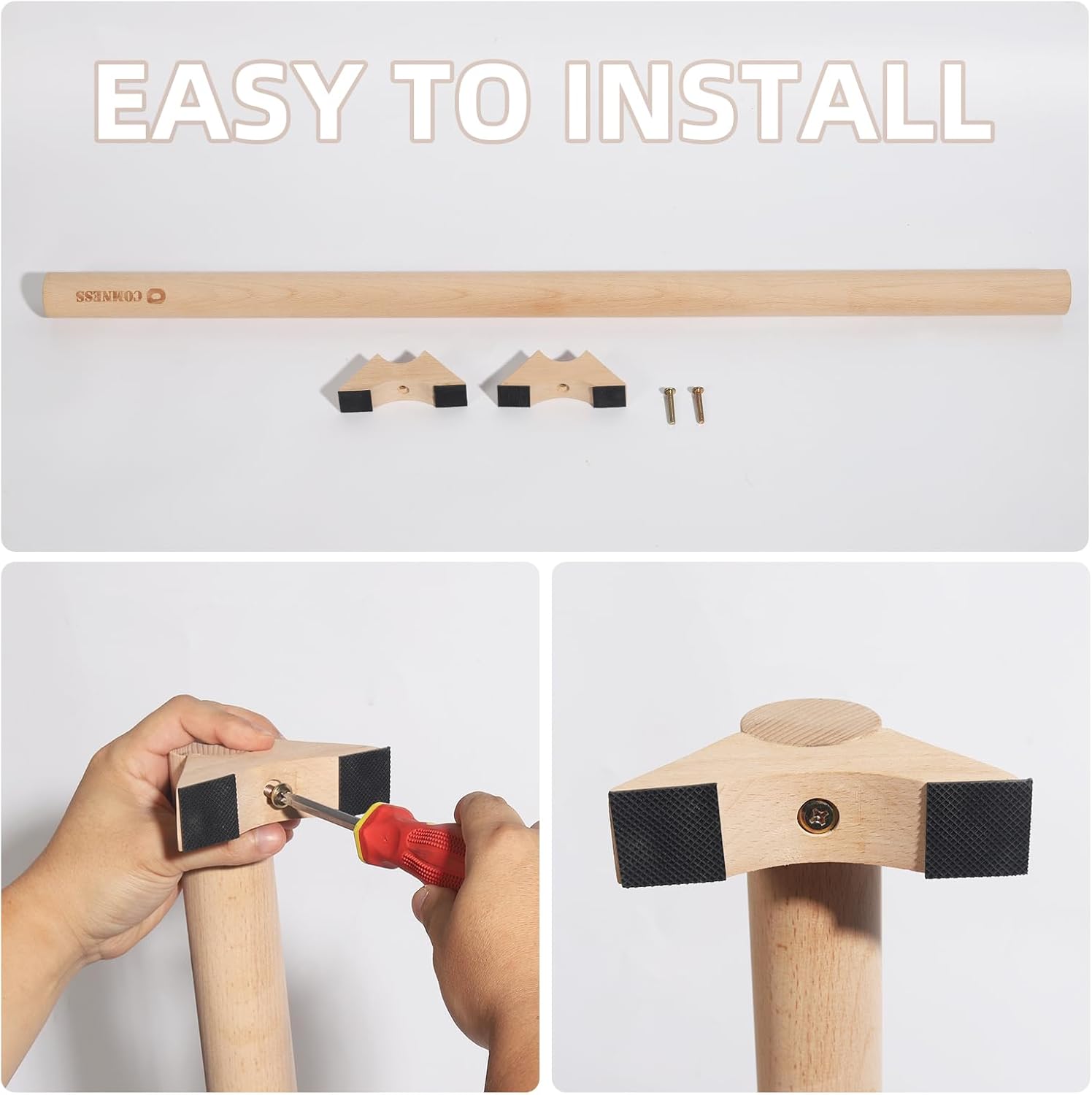 EASY TO INSTALL

COMNESS