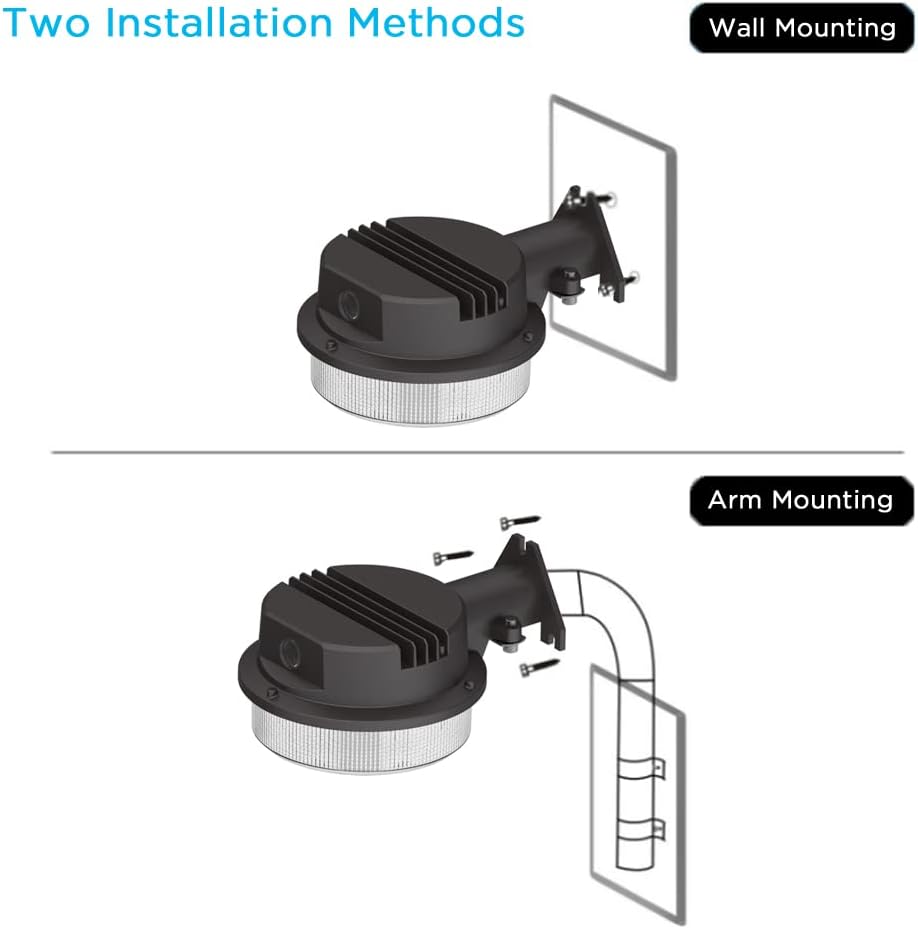 Two Installation Methods

Wall Mounting

Arm Mounting