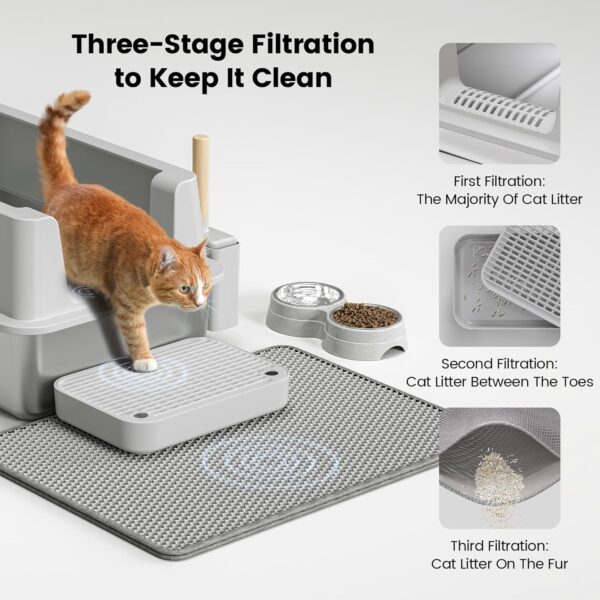 Three-Stage Filtration to Keep It Clean

First Filtration:
The Majority Of Cat Litter

Second Filtration:
Cat Litter Between The Toes

Third Filtration:
Cat Litter On The Fur