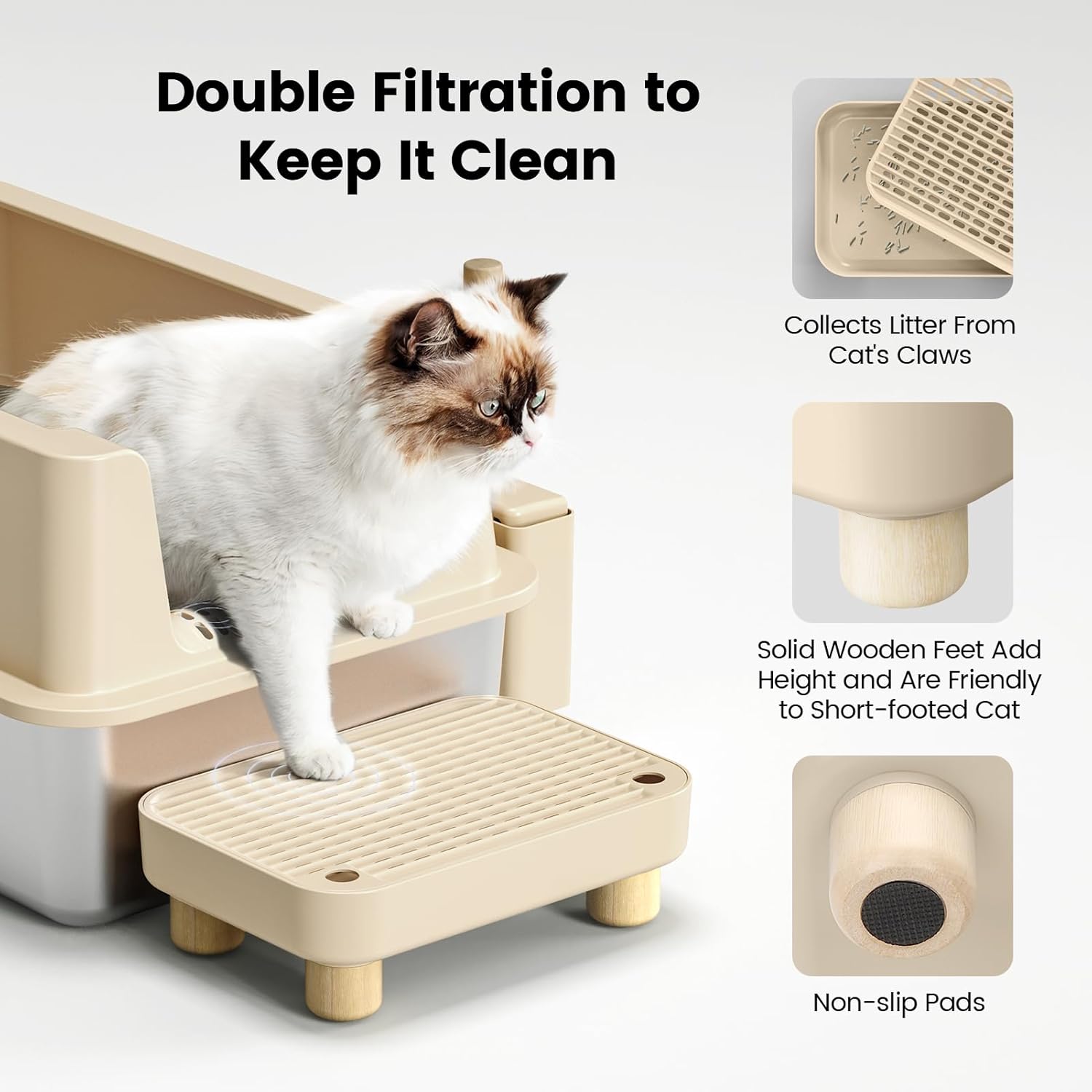 Double Filtration to Keep It Clean

Collects Litter From Cat's Claws

Solid Wooden Feet Add Height and Are Friendly to Short-footed Cat

Non-slip Pads