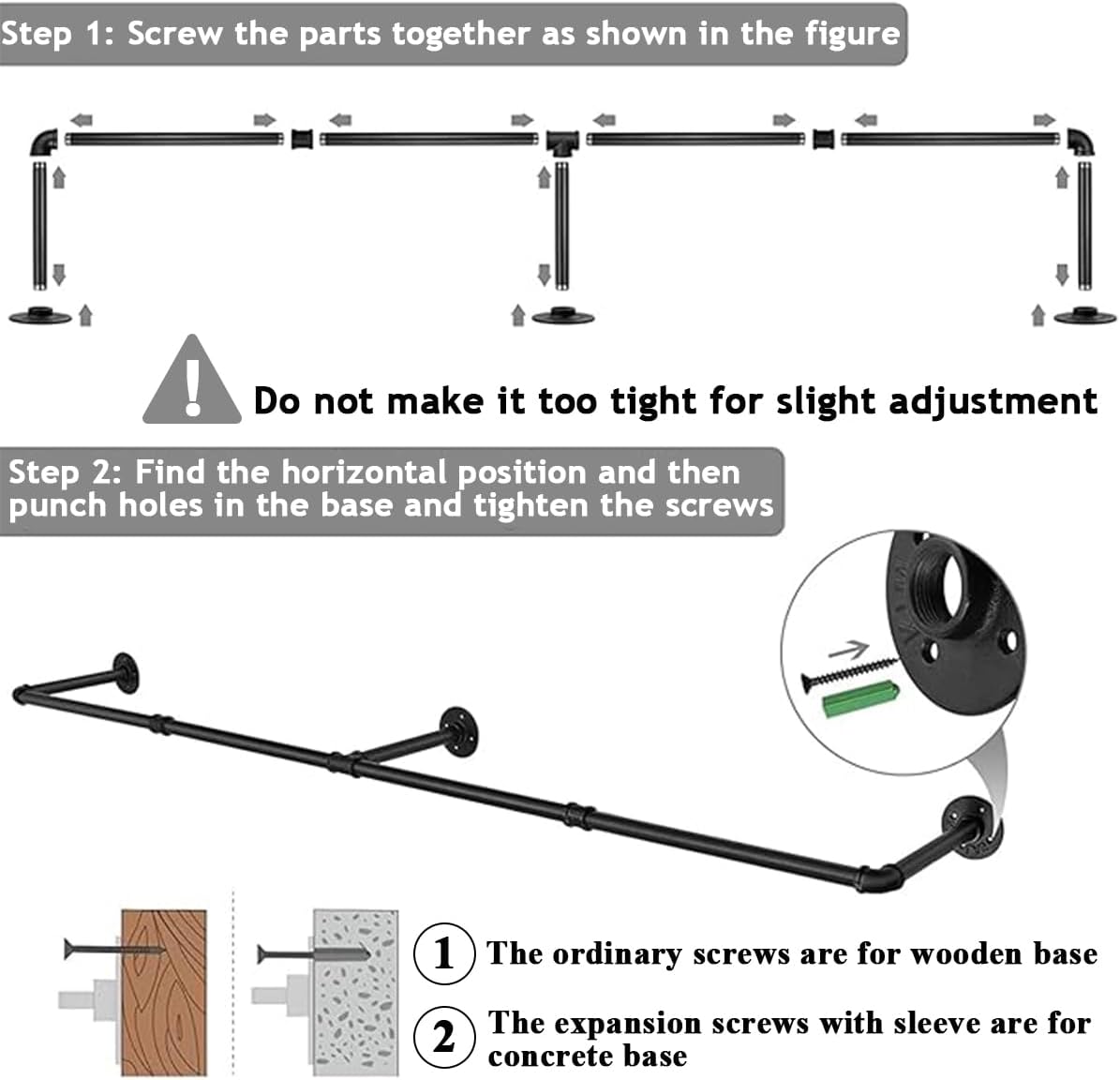 Step 1: Screw the parts together as shown in the figure

!

Do not make it too tight for slight adjustment

Step 2: Find the horizontal position and then punch holes in the base and tighten the screws

1 The ordinary screws are for wooden base

2 The expansion screws with sleeve are for concrete base