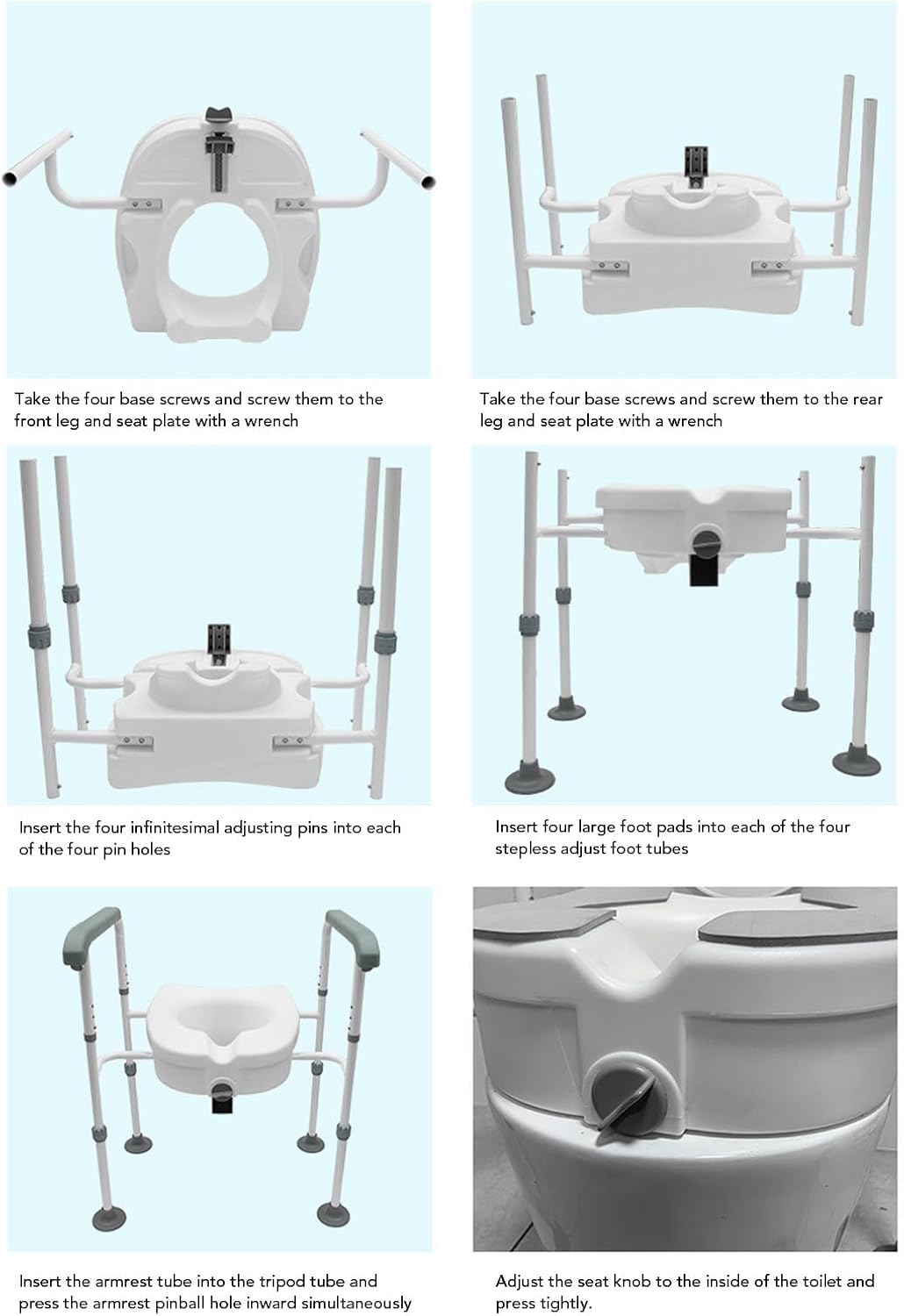 Take the four base screws and screw them to the front leg and seat plate with a wrench

Take the four base screws and screw them to the rear leg and seat plate with a wrench

Insert the four infinitesimal adjusting pins into each of the four pin holes

Insert four large foot pads into each of the four stepless adjust foot tubes

Insert the armrest tube into the tripod tube and press the armrest pinball hole inward simultaneously

Adjust the seat knob to the inside of the toilet and press tightly.